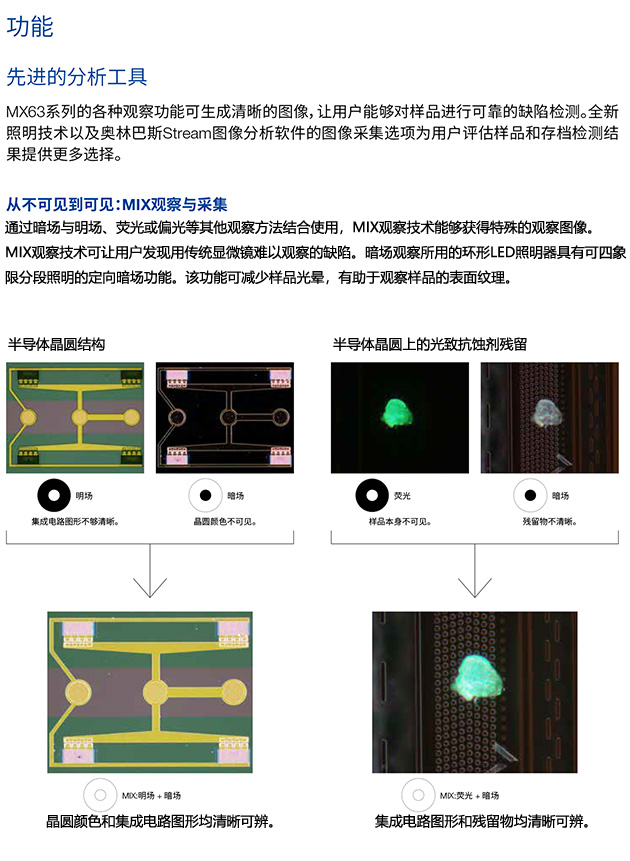 功能

先进的分析工具

MX63系列的各种观察功能可生成清晰的图像，让用户能够对样品进行可靠的缺陷检测。全新照明技术以及奥林巴斯Stream图像分析软件的图像采集选项为用户评估样品和存档检测结果提供更多选择。

从不可见到可见：MIX观察与采集

通过暗场与明场、荧光或偏光等其他观察方法结合使用，MIX观察技术能够获得特殊的观察图像。MIX观察技术可让用户发现用传统显微镜难以观察的缺陷。暗场观察所用的环形LED照明器具有可四象限分段照明的定向暗场功能。该功能可减少样品光晕，有助于观察样品的表面纹理。

半导体晶圆结构

明场
集成电路图形不够清晰。

暗场
晶圆颜色不可见。

MIX:明场 + 暗场
晶圆颜色和集成电路图形均清晰可辨。

半导体晶圆上的光致抗蚀剂残留

荧光
样品本身不可见。

暗场
残留物不清晰。

MIX:荧光 + 暗场
集成电路图形和残留物均清晰可辨。